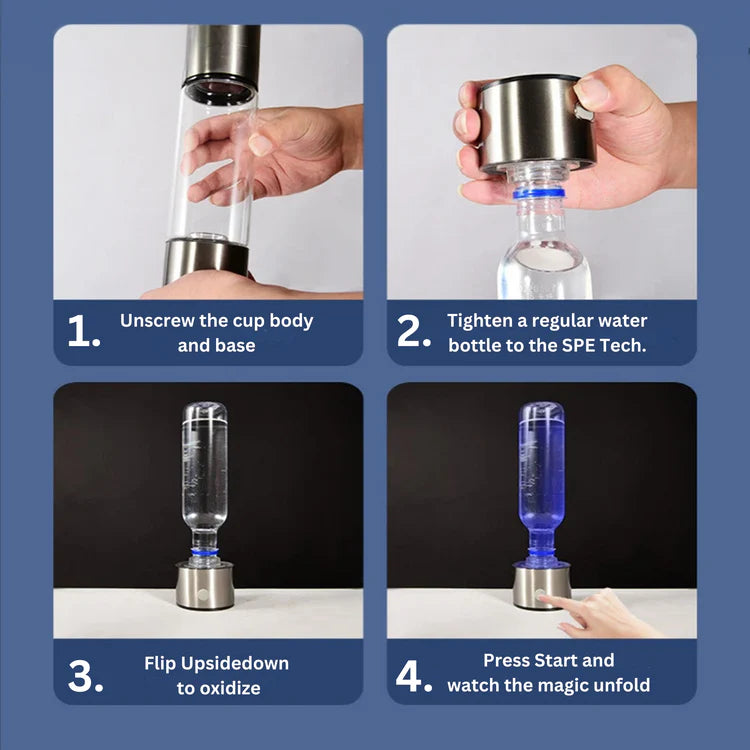 1. Unscrew the cup body and base

2. Tighten a regular water bottle to the SPE Tech.

3. Flip Upsidedown to oxidize

4. Press Start and watch the magic unfold